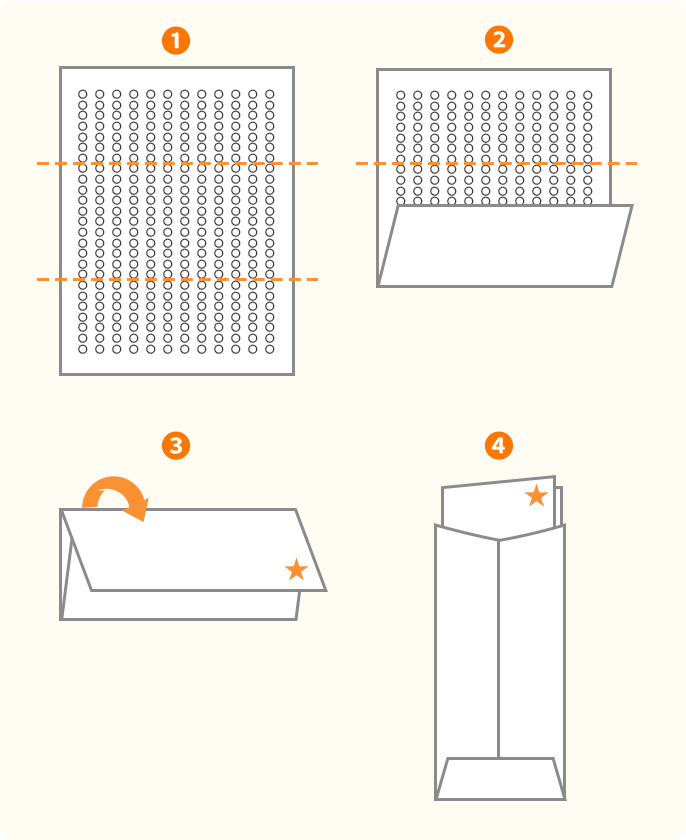 1
2
3
4